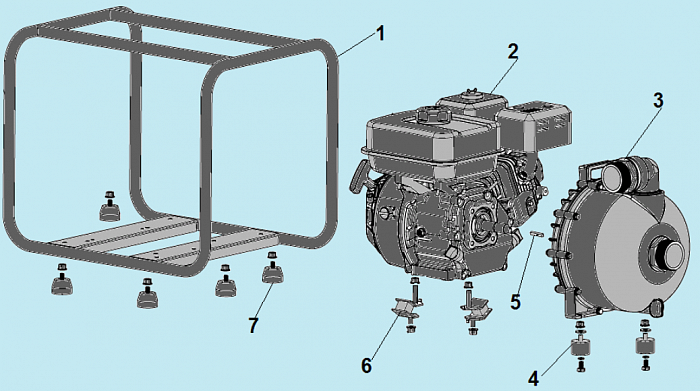 1
2
3
7
5
6
4